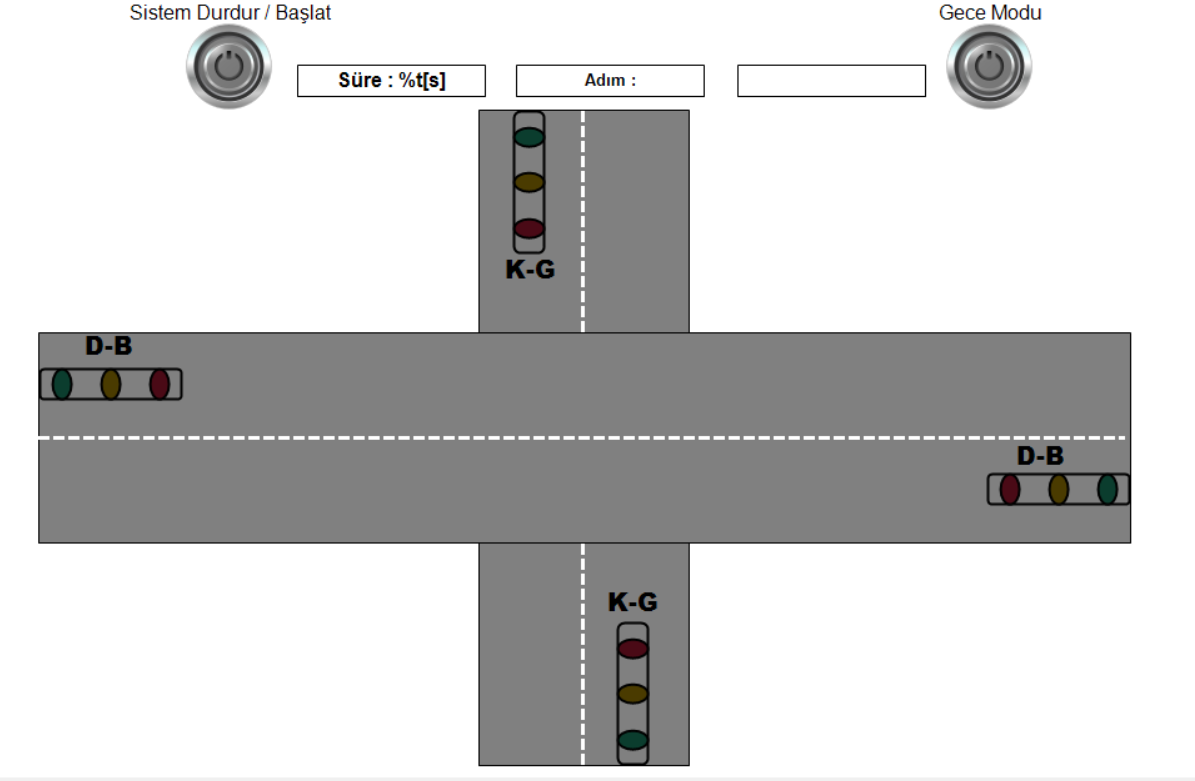 Sistem Durdur / Başlat

Gece Modu

Süre : %t[s]

Adım :

K-G

D-B

D-B

K-G